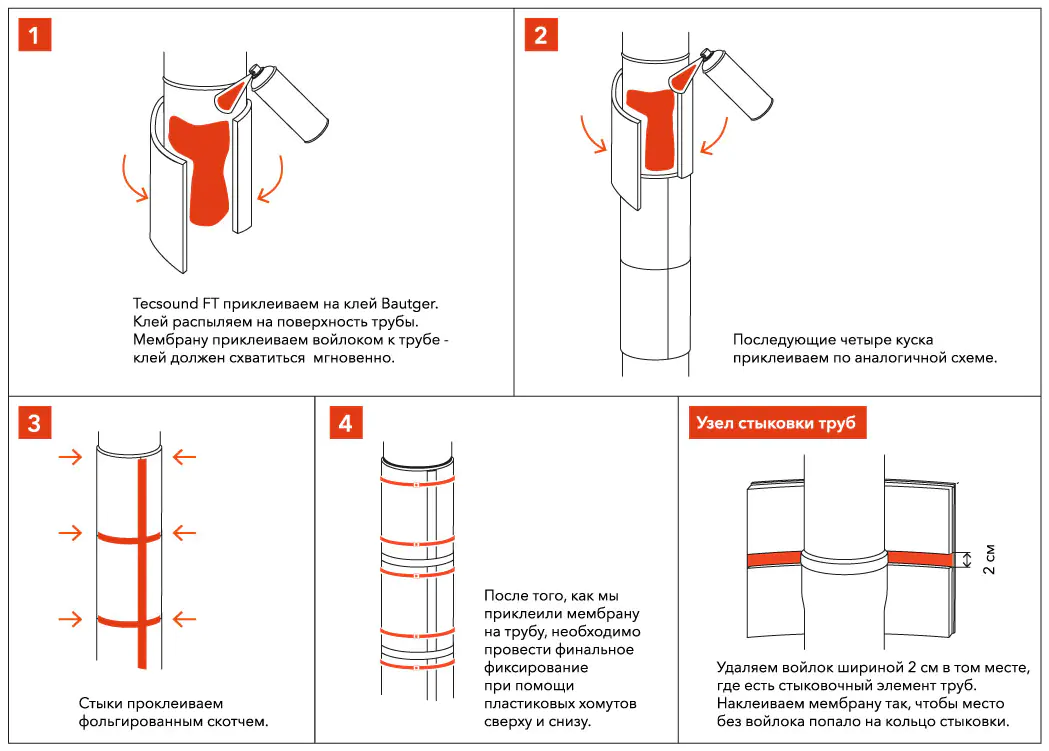 1

Tecsound FT приклеиваем на клей Bautger. Клей распыляем на поверхность трубы. Мембрану приклеиваем войлоком к трубе - клей должен схватиться  мгновенно.

2

Последующие четыре куска приклеиваем по аналогичной схеме.

3

Стыки проклеиваем фольгированным скотчем.

4

После того, как мы приклеили мембрану на трубу, необходимо провести финальное фиксирование при помощи пластиковых хомутов сверху и снизу.

Узел стыковки труб

2 см

Удаляем войлок шириной 2 см в том месте, где есть стыковочный элемент труб. Наклеиваем мембрану так, чтобы место без войлока попало на кольцо стыковки.