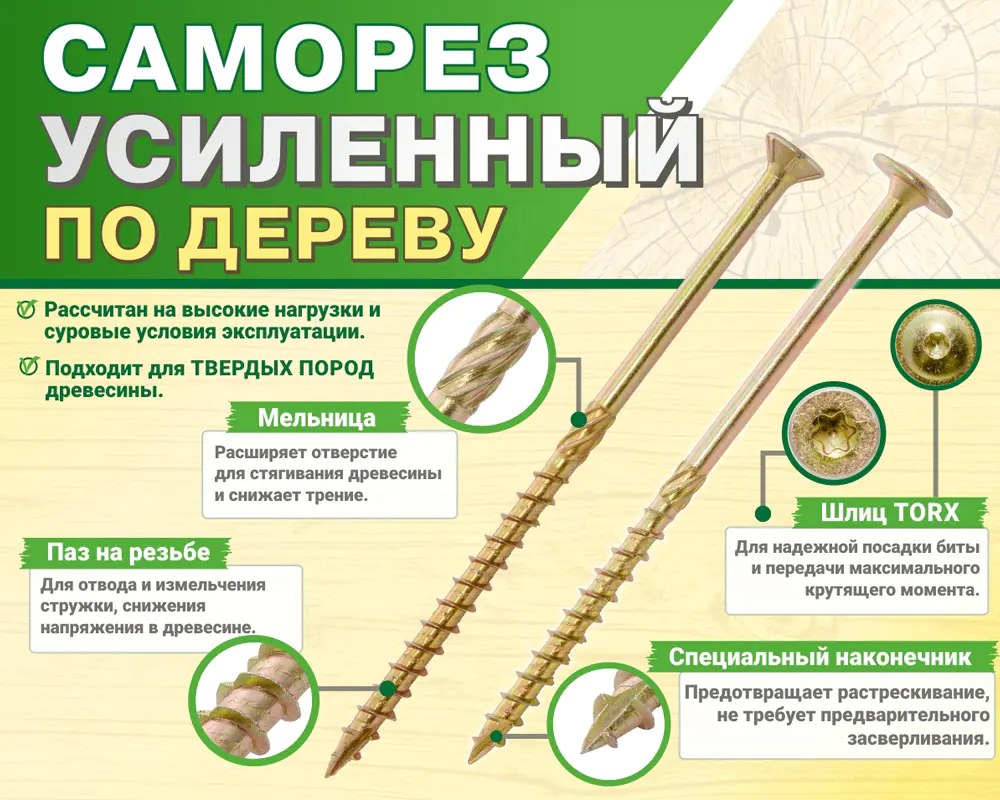 САМОРЕЗ
УСИЛЕННЫЙ
ПО ДЕРЕВУ

Рассчитан на высокие нагрузки и суровые условия эксплуатации.

Подходит для ТВЕРДЫХ ПОРОД древесины.

Мельница

Расширяет отверстие для стягивания древесины и снижает трение.

Паз на резьбе

Для отвода и измельчения стружки, снижения напряжения в древесине.

Шлиц TORX

Для надежной посадки биты и передачи максимального крутящего момента.

Специальный наконечник

Предотвращает растрескивание, не требует предварительного засверливания.