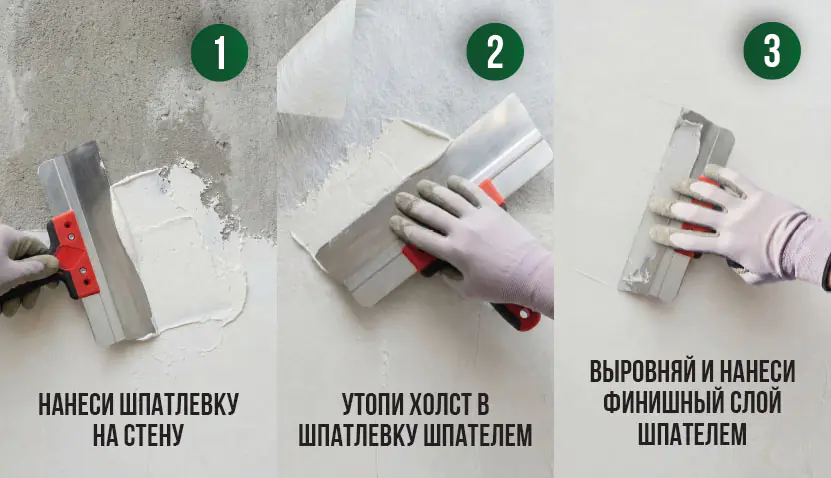 1

НАНЕСИ ШПАТЛЕВКУ НА СТЕНУ

2

УТОПИ ХОЛСТ В ШПАТЛЕВКУ ШПАТЕЛЕМ

3

ВЫРОВНЯЙ И НАНЕСИ ФИНИШНЫЙ СЛОЙ ШПАТЕЛЕМ