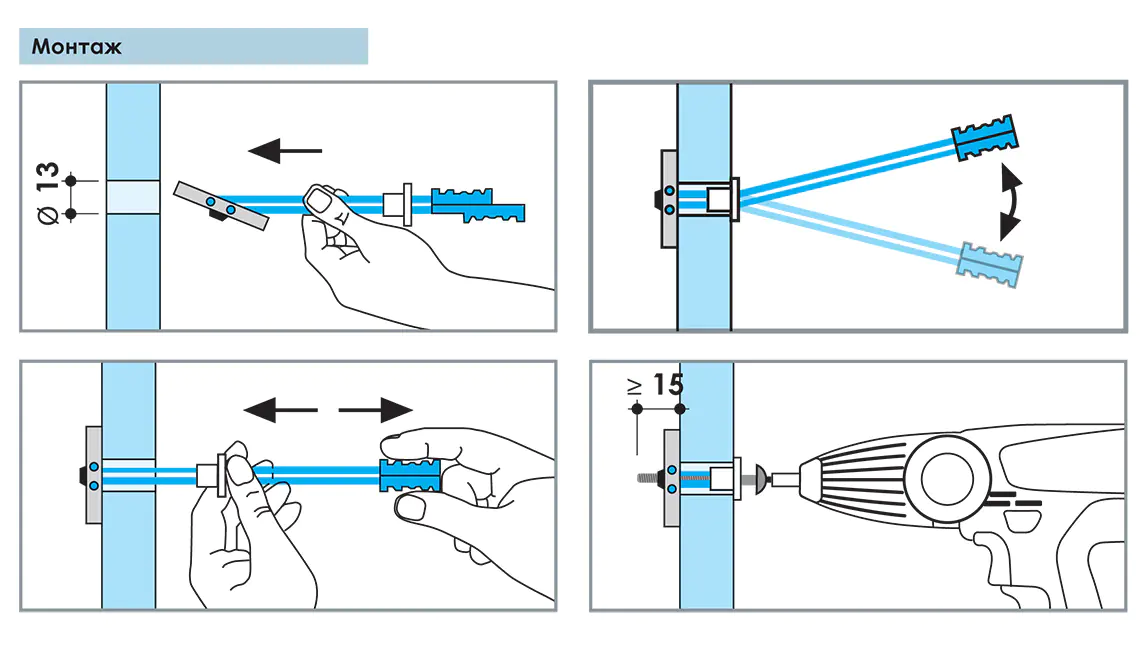 Монтаж

Ø 13

≥ 15