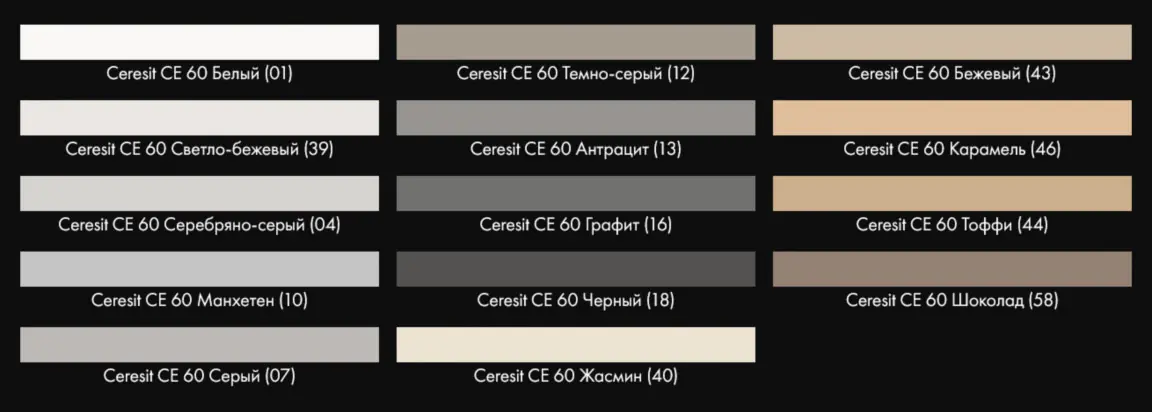 Ceresit CE 60 Белый (01)

Ceresit CE 60 Светло-бежевый (39)

Ceresit CE 60 Серебряно-серый (04)

Ceresit CE 60 Манхетен (10)

Ceresit CE 60 Серый (07)

Ceresit CE 60 Темно-серый (12)

Ceresit CE 60 Антрацит (13)

Ceresit CE 60 Графит (16)

Ceresit CE 60 Черный (18)

Ceresit CE 60 Жасмин (40)

Ceresit CE 60 Бежевый (43)

Ceresit CE 60 Карамель (46)

Ceresit CE 60 Тоффи (44)

Ceresit CE 60 Шоколад (58)