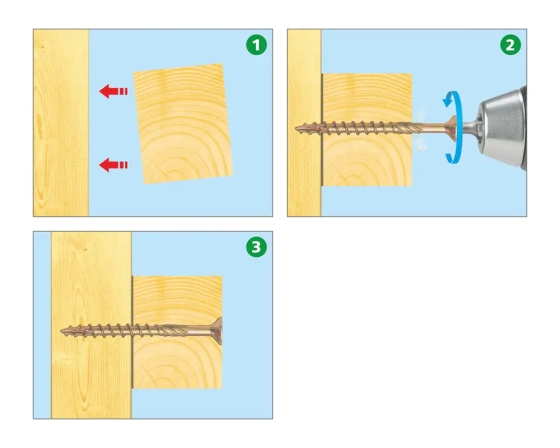 1

2

3