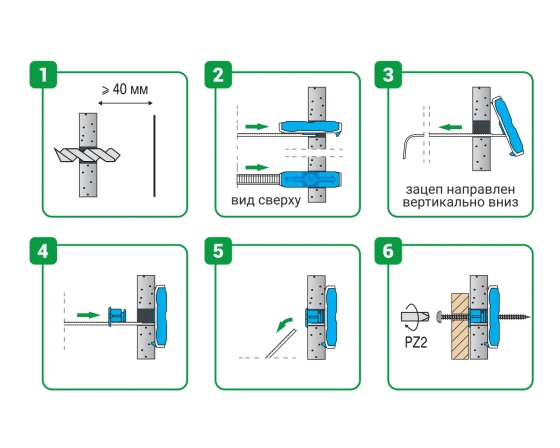 1

$\geqslant$ 40 мм

2

вид сверху

3

зацеп направлен вертикально вниз

4

5

6

PZ2