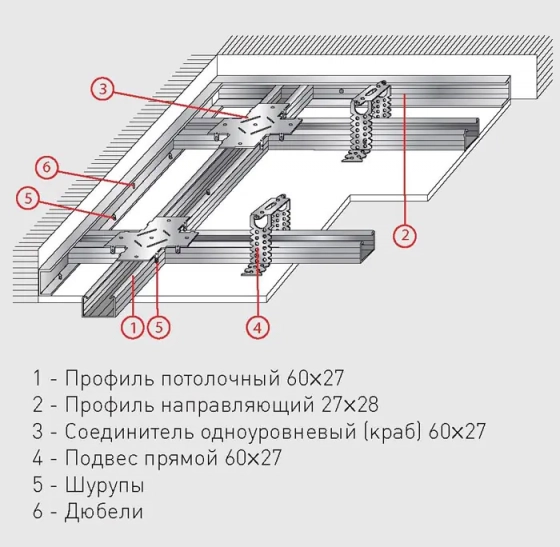 3

6

5

2

1 5 4

1 - Профиль потолочный 60×27
2 - Профиль направляющий 27×28
3 - Соединитель одноуровневый (краб) 60×27
4 - Подвес прямой 60×27
5 - Шурупы
6 - Дюбели