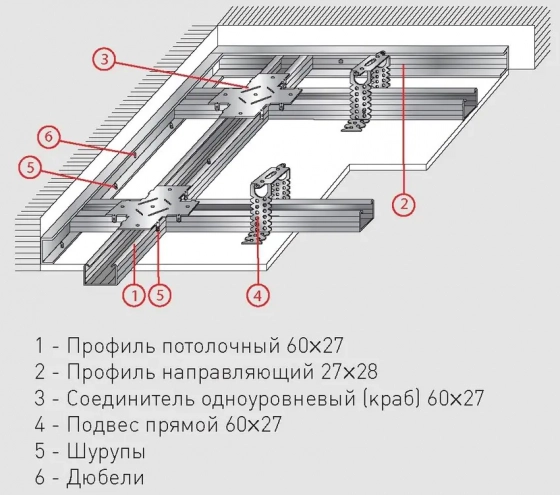 3
6
5
2
1
5
4

1 - Профиль потолочный 60×27
2 - Профиль направляющий 27×28
3 - Соединитель одноуровневый (краб) 60×27
4 - Подвес прямой 60×27
5 - Шурупы
6 - Дюбели