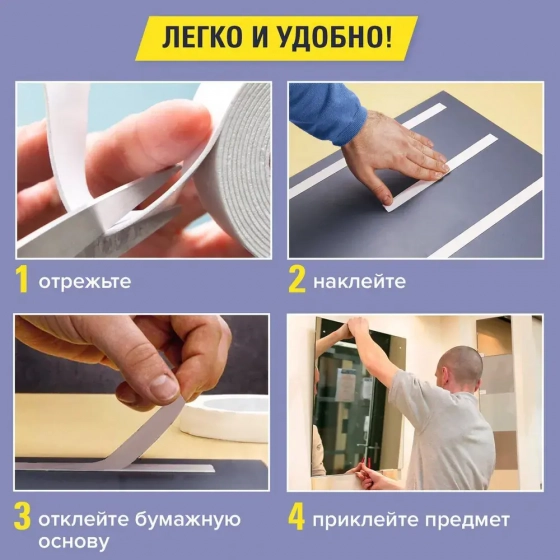 ЛЕГКО И УДОБНО!

1 отрежьте

2 наклейте

3 отклейте бумажную основу

4 приклейте предмет